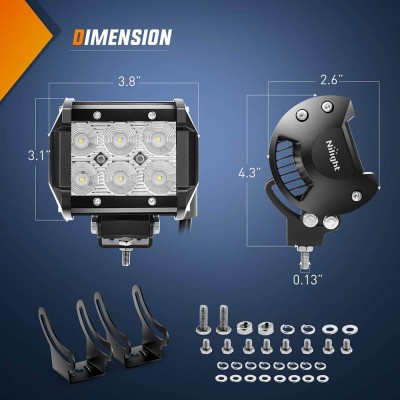 DIMENSION

3.8"

3.1"

2.6"

4.3"

Nilight

0.13"